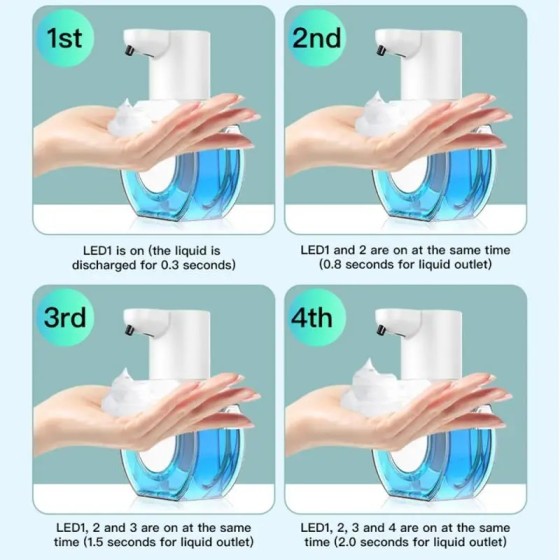 1st

LED1 is on (the liquid is discharged for 0.3 seconds)

2nd

LED1 and 2 are on at the same time (0.8 seconds for liquid outlet)

3rd

LED1, 2 and 3 are on at the same time (1.5 seconds for liquid outlet)

4th

LED1, 2, 3 and 4 are on at the same time (2.0 seconds for liquid outlet)