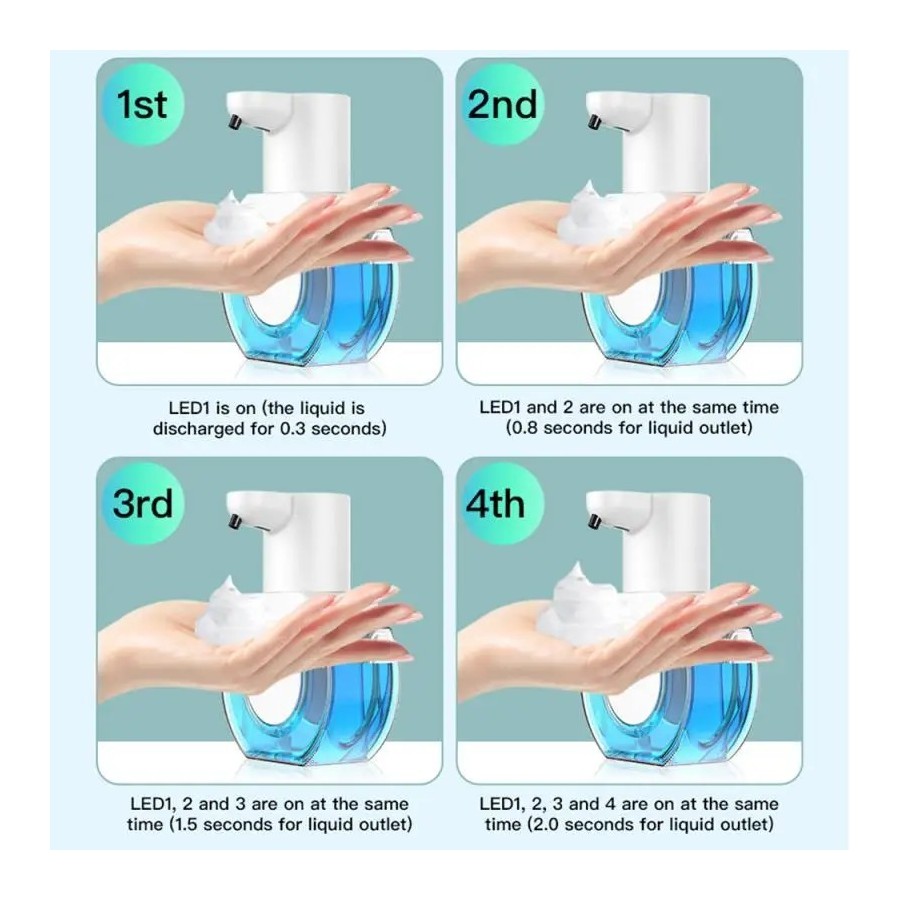 1st

LED1 is on (the liquid is discharged for 0.3 seconds)

2nd

LED1 and 2 are on at the same time (0.8 seconds for liquid outlet)

3rd

LED1, 2 and 3 are on at the same time (1.5 seconds for liquid outlet)

4th

LED1, 2, 3 and 4 are on at the same time (2.0 seconds for liquid outlet)